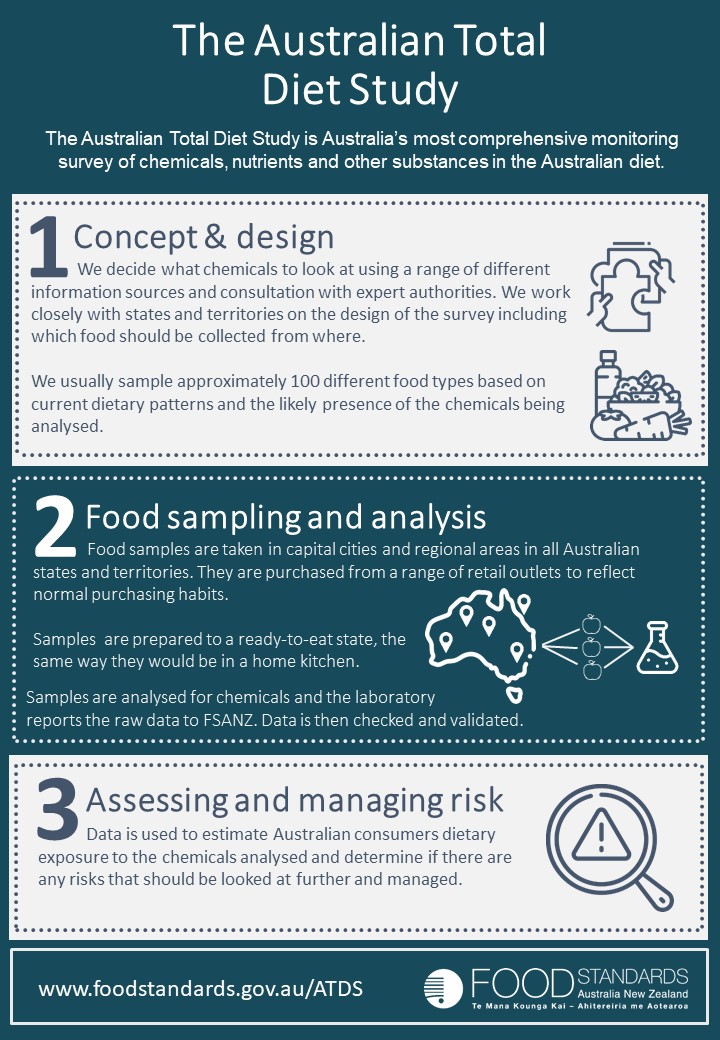 The Australian Total Diet Study

The Australian Total Diet Study is Australia's most comprehensive monitoring survey of chemicals, nutrients and other substances in the Australian diet.

1 Concept & design

We decide what chemicals to look at using a range of different information sources and consultation with expert authorities. We work closely with states and territories on the design of the survey including which food should be collected from where.

We usually sample approximately 100 different food types based on current dietary patterns and the likely presence of the chemicals being analysed.

2 Food sampling and analysis

Food samples are taken in capital cities and regional areas in all Australian states and territories. They are purchased from a range of retail outlets to reflect normal purchasing habits.

Samples are prepared to a ready-to-eat state, the same way they would be in a home kitchen.

Samples are analysed for chemicals and the laboratory reports the raw data to FSANZ. Data is then checked and validated.

3 Assessing and managing risk

Data is used to estimate Australian consumers dietary exposure to the chemicals analysed and determine if there are any risks that should be looked at further and managed.

www.foodstandards.gov.au/ATDS

FOOD STANDARDS Australia New Zealand
Te Mana Kounga Kai – Ahitereiria me Aotearoa